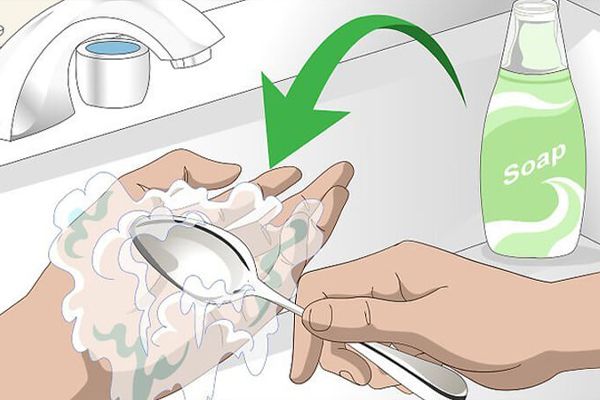 Soap